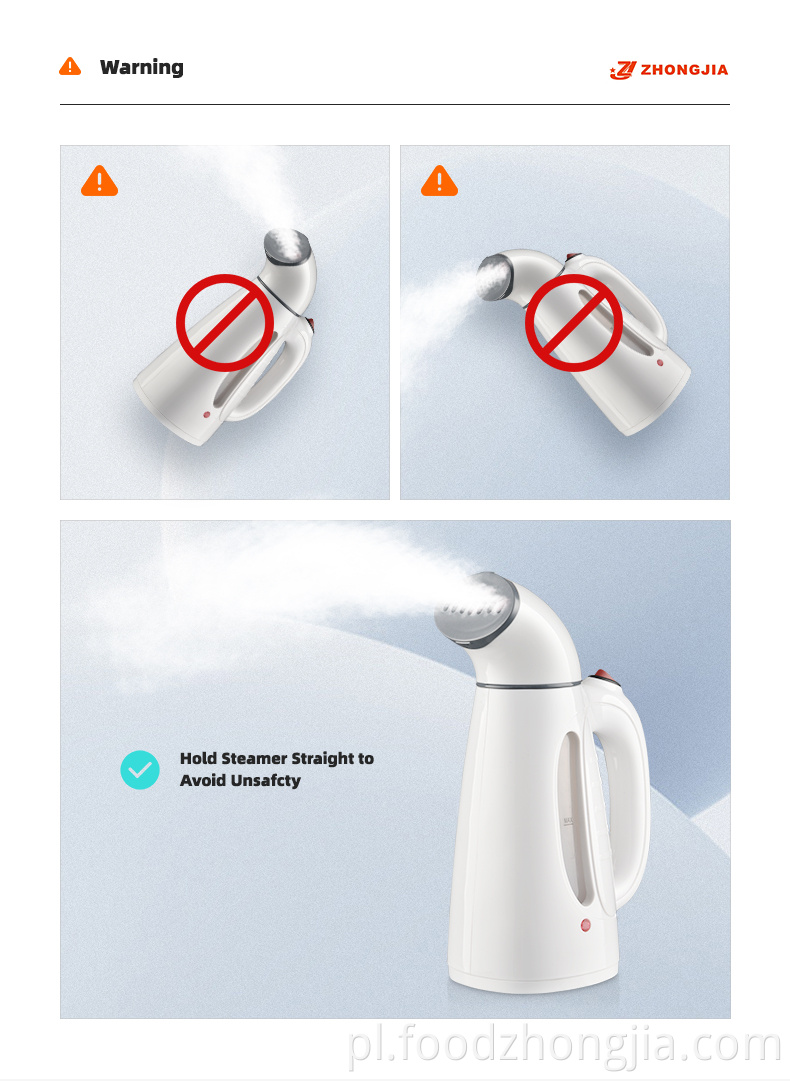 Warning

ZHONGJIA

Hold Steamer Straight to Avoid Unsafcty

pl.foodzhongjia.com